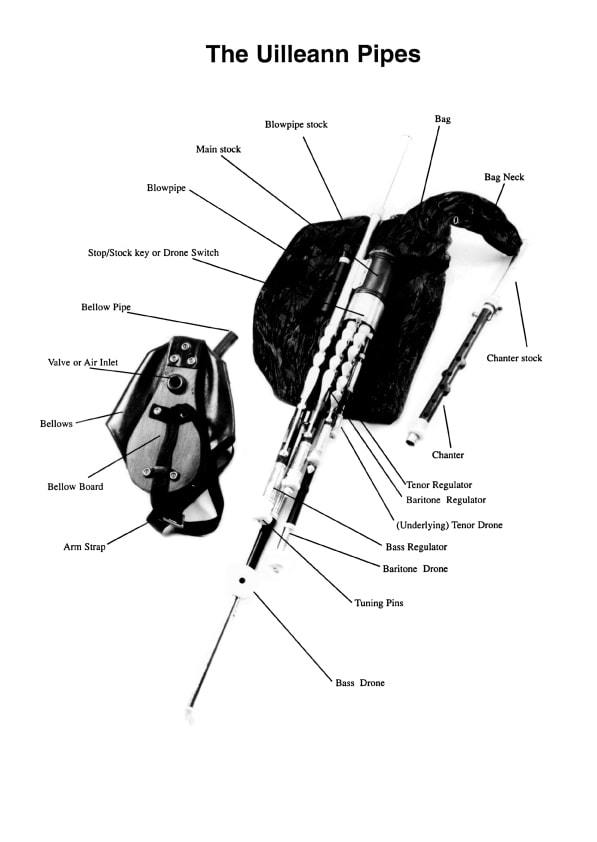 The Uilleann Pipes

Blowpipe stock

Bag

Main stock

Bag Neck

Blowpipe

Stop/Stock key or Drone Switch

Bellow Pipe

Valve or Air Inlet

Chanter stock

Bellows

Chanter

Bellow Board

Tenor Regulator

Baritone Regulator

(Underlying) Tenor Drone

Arm Strap

Bass Regulator

Baritone Drone

Tuning Pins

Bass Drone