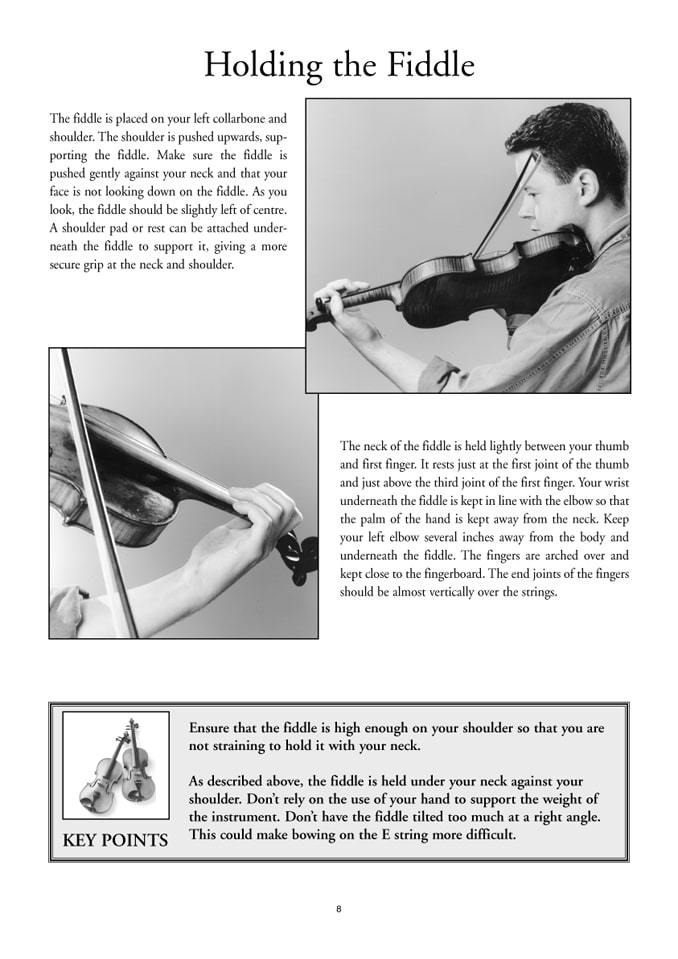 Holding the Fiddle

The fiddle is placed on your left collarbone and shoulder. The shoulder is pushed upwards, supporting the fiddle. Make sure the fiddle is pushed gently against your neck and that your face is not looking down on the fiddle. As you look, the fiddle should be slightly left of centre. A shoulder pad or rest can be attached underneath the fiddle to support it, giving a more secure grip at the neck and shoulder.

The neck of the fiddle is held lightly between your thumb and first finger. It rests just at the first joint of the thumb and just above the third joint of the first finger. Your wrist underneath the fiddle is kept in line with the elbow so that the palm of the hand is kept away from the neck. Keep your left elbow several inches away from the body and underneath the fiddle. The fingers are arched over and kept close to the fingerboard. The end joints of the fingers should be almost vertically over the strings.

KEY POINTS

Ensure that the fiddle is high enough on your shoulder so that you are not straining to hold it with your neck.

As described above, the fiddle is held under your neck against your shoulder. Don't rely on the use of your hand to support the weight of the instrument. Don't have the fiddle tilted too much at a right angle. This could make bowing on the E string more difficult.

8