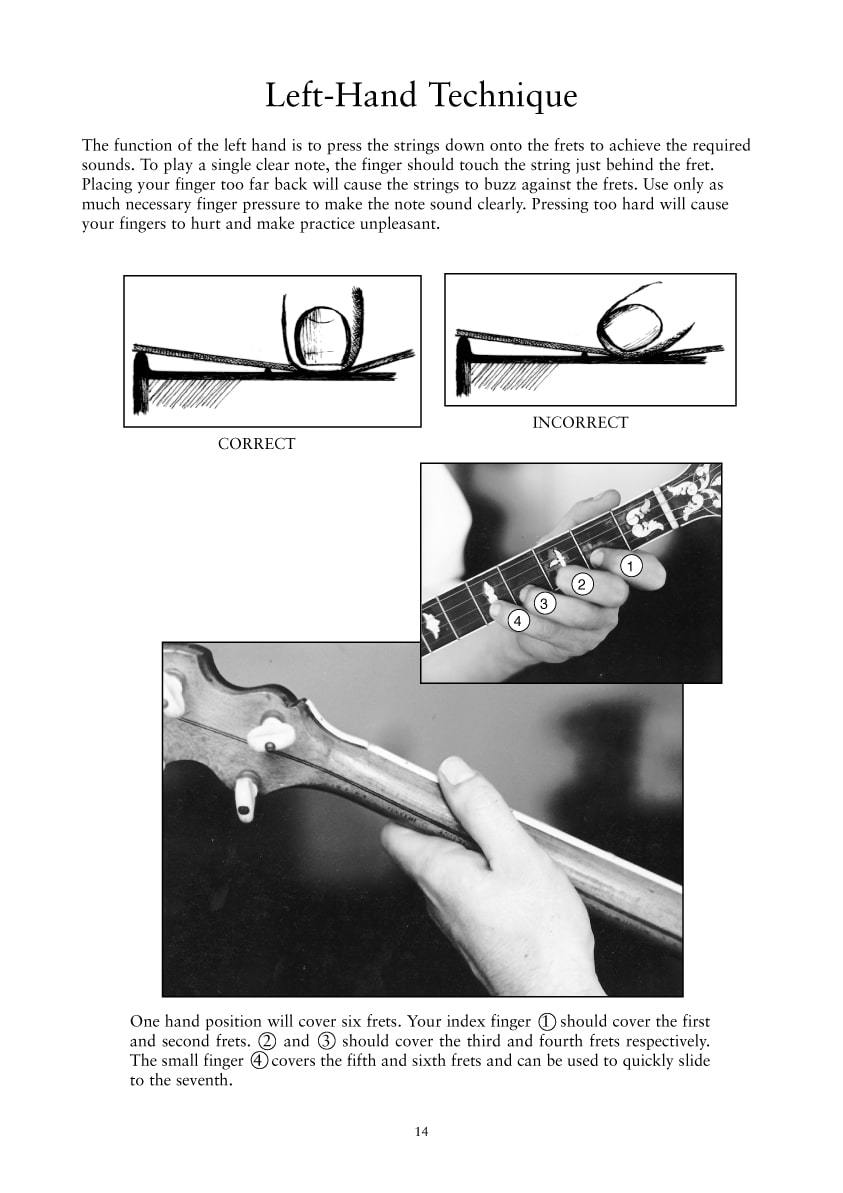 Left-Hand Technique

The function of the left hand is to press the strings down onto the frets to achieve the required sounds. To play a single clear note, the finger should touch the string just behind the fret. Placing your finger too far back will cause the strings to buzz against the frets. Use only as much necessary finger pressure to make the note sound clearly. Pressing too hard will cause your fingers to hurt and make practice unpleasant.

CORRECT

INCORRECT

1
2
3
4

One hand position will cover six frets. Your index finger ① should cover the first and second frets. ② and ③ should cover the third and fourth frets respectively. The small finger ④ covers the fifth and sixth frets and can be used to quickly slide to the seventh.

14